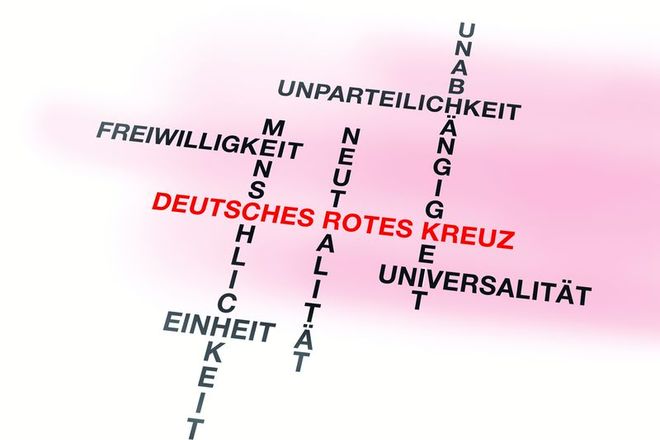 UNABHÄNGIGKEIT

UNPARTEILICHKEIT

FREIWILLIGKEIT

MENSCHLICHKEIT

NEUTRALITÄT

DEUTSCHES ROTES KREUZ

UNIVERSALITÄT

EINHEIT